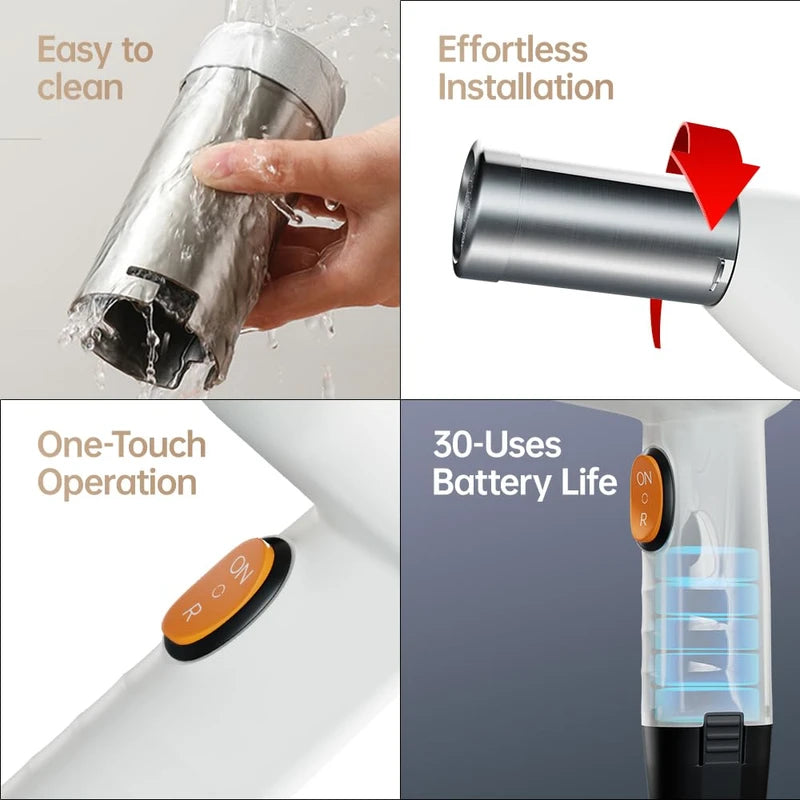 Easy to clean

Effortless Installation

One-Touch Operation

ON
R

30-Uses Battery Life

ON
R