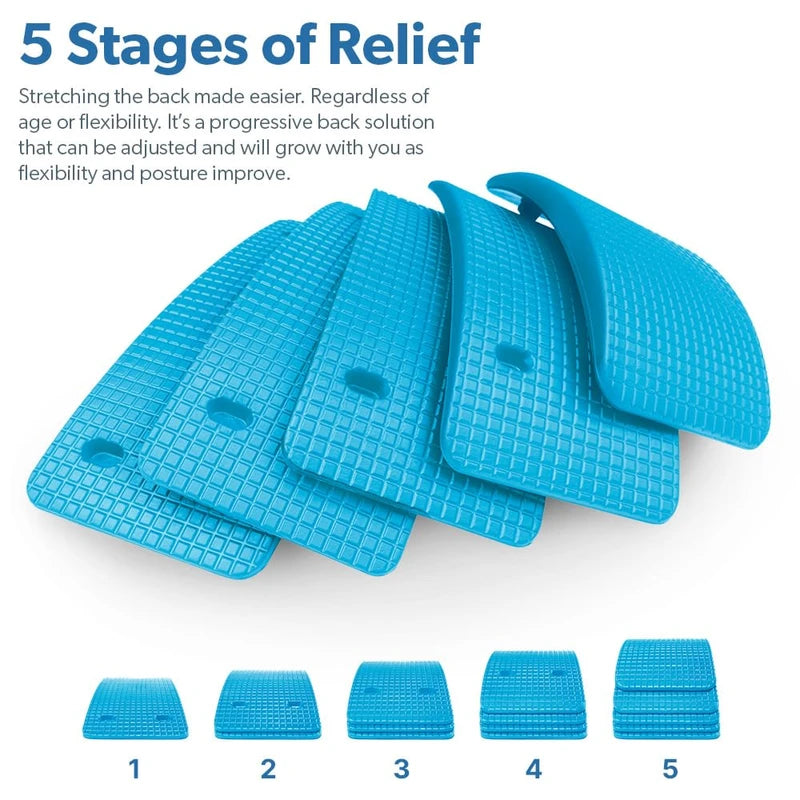 5 Stages of Relief

Stretching the back made easier. Regardless of age or flexibility. It's a progressive back solution that can be adjusted and will grow with you as flexibility and posture improve.

1
2
3
4
5