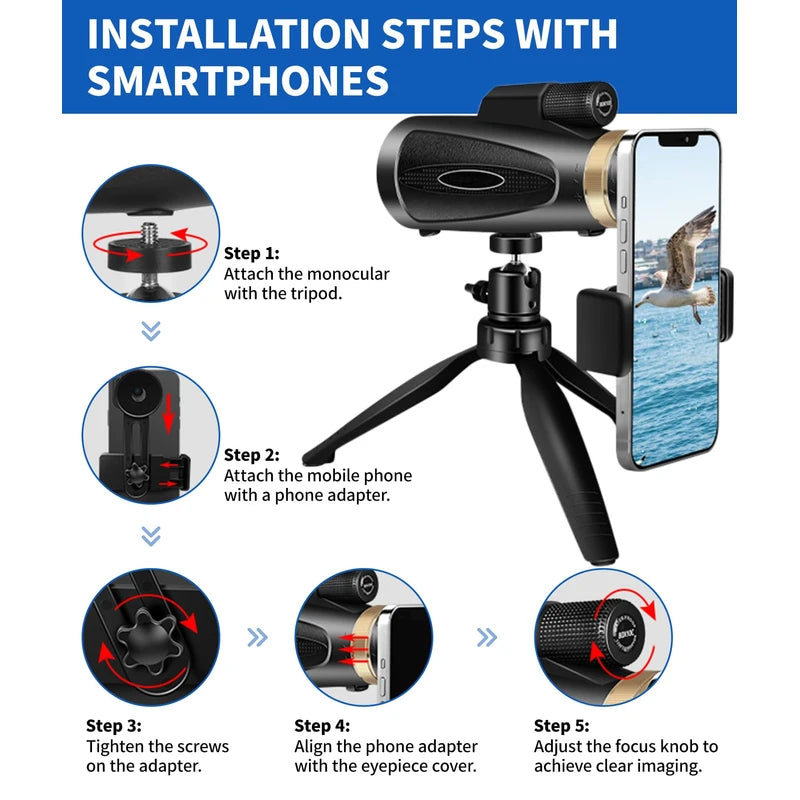 INSTALLATION STEPS WITH SMARTPHONES

Step 1:
Attach the monocular with the tripod.

Step 2:
Attach the mobile phone with a phone adapter.

Step 3:
Tighten the screws on the adapter.

Step 4:
Align the phone adapter with the eyepiece cover.

Step 5:
Adjust the focus knob to achieve clear imaging.