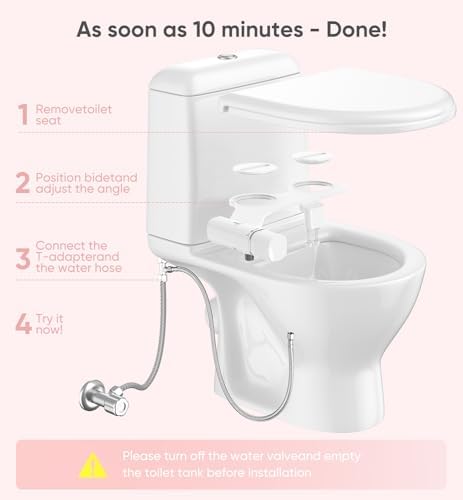 As soon as 10 minutes - Done!

1 Removetoilet seat

2 Position bidetand adjust the angle

3 Connect the T-adapterand the water hose

4 Try it now!

Please turn off the water valveand empty the toilet tank before installation