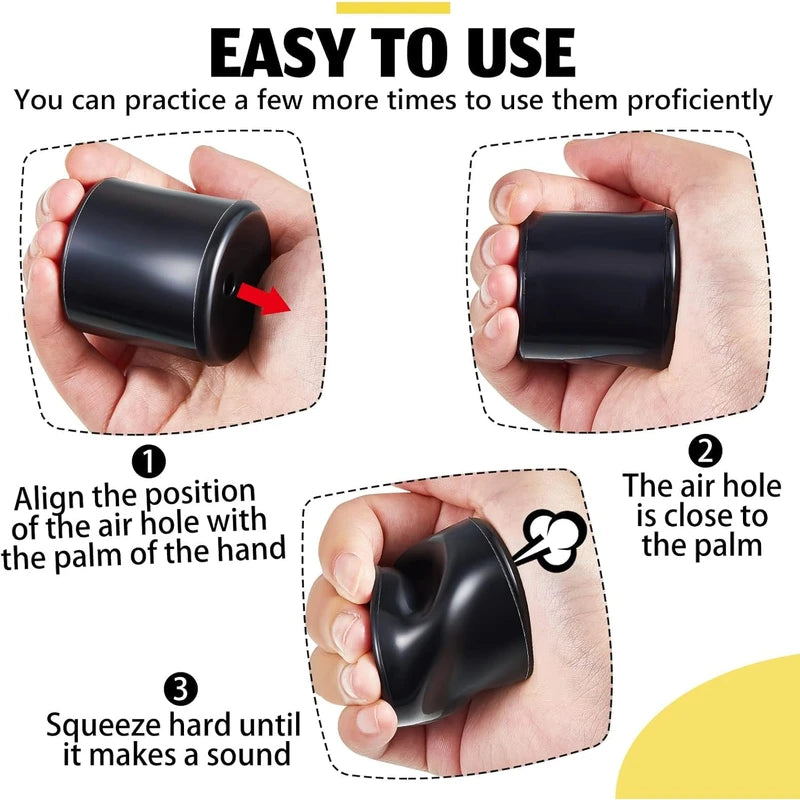 EASY TO USE

You can practice a few more times to use them proficiently

1
Align the position of the air hole with the palm of the hand

2
The air hole is close to the palm

3
Squeeze hard until it makes a sound