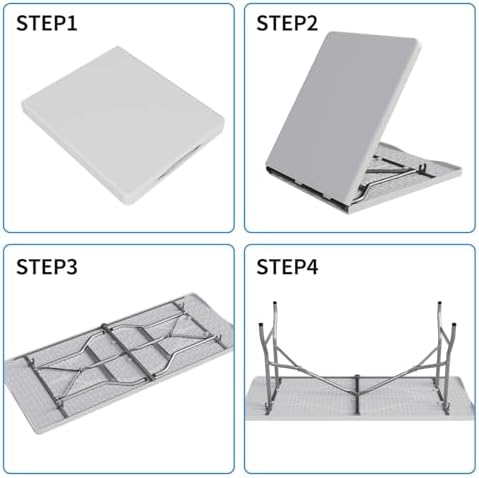 STEP1

STEP2

STEP3

STEP4