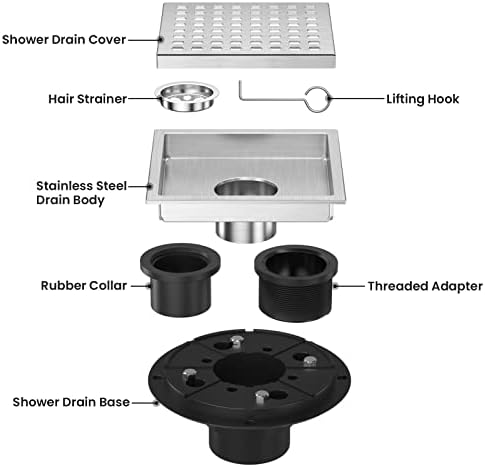 Shower Drain Cover

Hair Strainer

Lifting Hook

Stainless Steel Drain Body

Rubber Collar

Threaded Adapter

Shower Drain Base