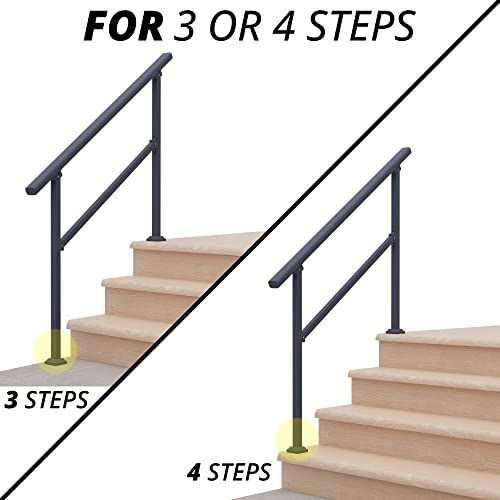 FOR 3 OR 4 STEPS

3 STEPS

4 STEPS