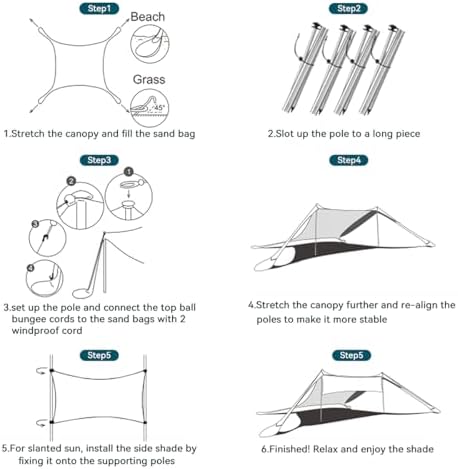 Step1

Beach

Grass

45°

1.Stretch the canopy and fill the sand bag

Step2

2.Slot up the pole to a long piece

Step3

2

1

3

4

3.set up the pole and connect the top ball bungee cords to the sand bags with 2 windproof cord

Step4

4.Stretch the canopy further and re-align the poles to make it more stable

Step5

5.For slanted sun, install the side shade by fixing it onto the supporting poles

Step5

6.Finished! Relax and enjoy the shade