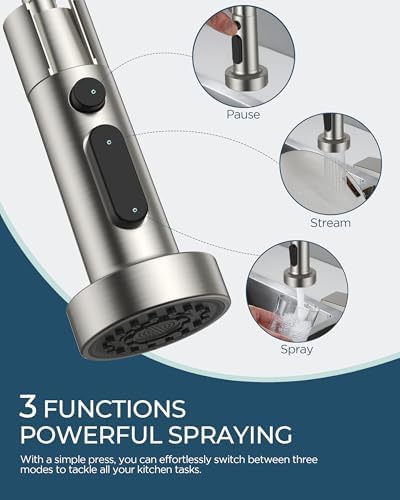 Pause

Stream

Spray

3 FUNCTIONS
POWERFUL SPRAYING

With a simple press, you can effortlessly switch between three modes to tackle all your kitchen tasks.