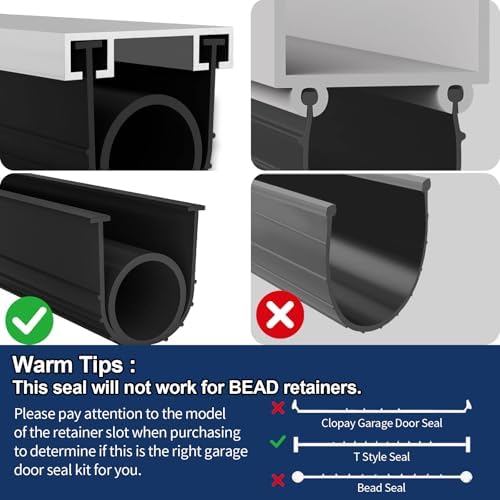 Warm Tips :
This seal will not work for BEAD retainers.

Please pay attention to the model of the retainer slot when purchasing to determine if this is the right garage door seal kit for you.

Clopay Garage Door Seal

T Style Seal

Bead Seal