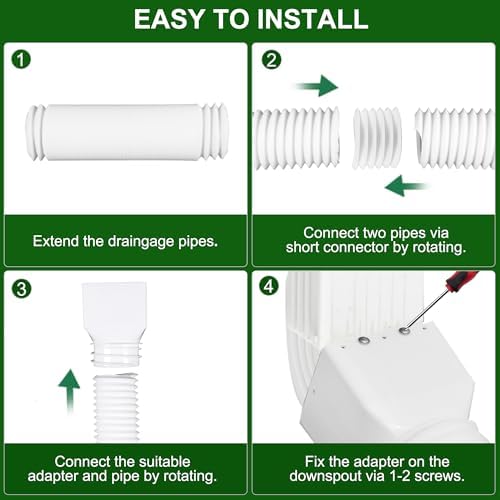 EASY TO INSTALL

1

Extend the draingage pipes.

2

Connect two pipes via short connector by rotating.

3

Connect the suitable adapter and pipe by rotating.

4

Fix the adapter on the downspout via 1-2 screws.