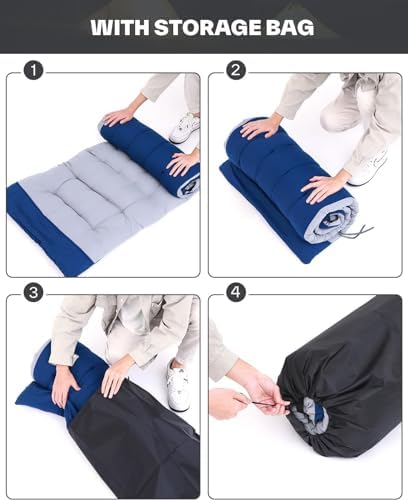 WITH STORAGE BAG

1

2

3

4