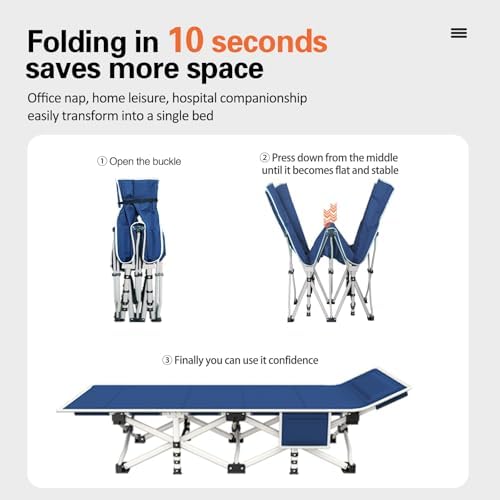 Folding in 10 seconds saves more space

Office nap, home leisure, hospital companionship easily transform into a single bed

① Open the buckle

② Press down from the middle until it becomes flat and stable

③ Finally you can use it confidence