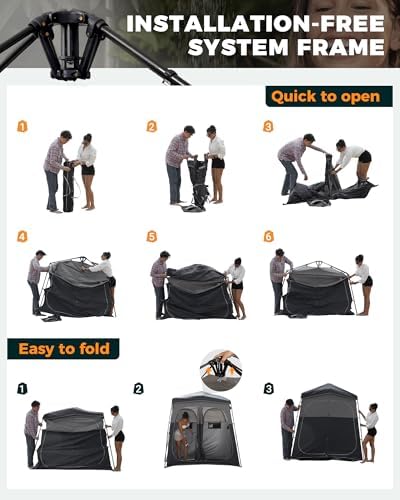 INSTALLATION-FREE SYSTEM FRAME

Quick to open

1

2

3

4

5

6

Easy to fold

1

2

3