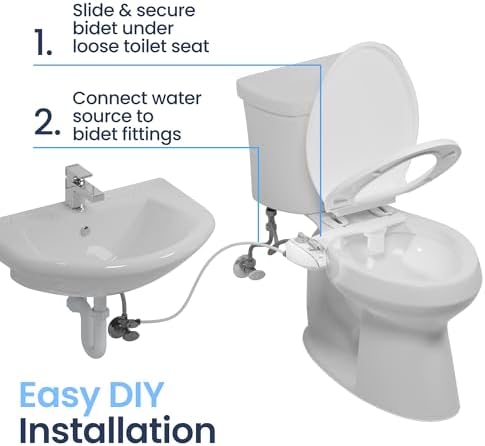 1. Slide & secure bidet under loose toilet seat

2. Connect water source to bidet fittings

Easy DIY
Installation