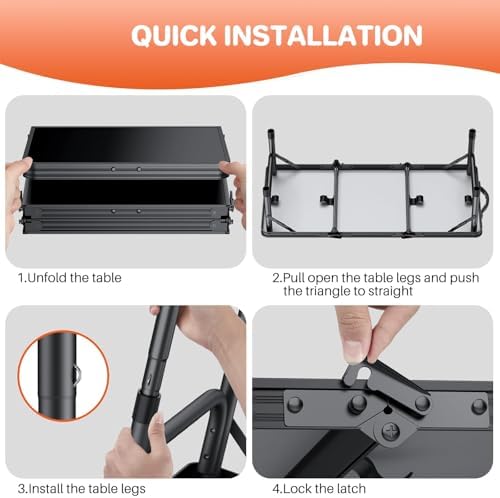 QUICK INSTALLATION

1.Unfold the table

2.Pull open the table legs and push the triangle to straight

3.Install the table legs

4.Lock the latch