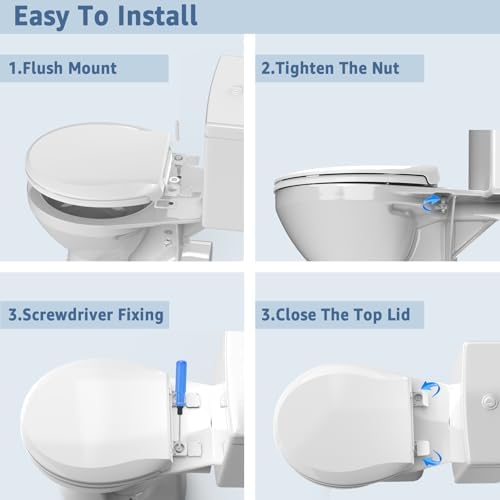 Easy To Install

1.Flush Mount

2.Tighten The Nut

3.Screwdriver Fixing

3.Close The Top Lid