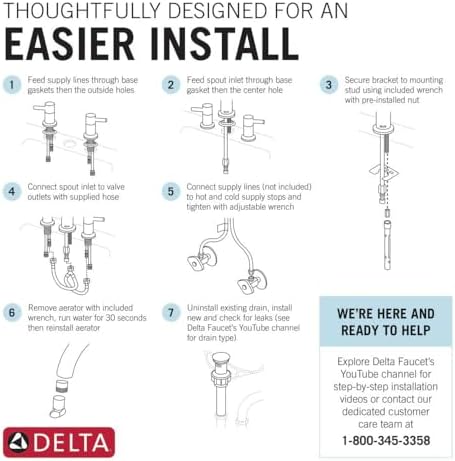 THOUGHTFULLY DESIGNED FOR AN
EASIER INSTALL

1 Feed supply lines through base gaskets then the outside holes

2 Feed spout inlet through base gasket then the center hole

3 Secure bracket to mounting stud using included wrench with pre-installed nut

4 Connect spout inlet to valve outlets with supplied hose

5 Connect supply lines (not included) to hot and cold supply stops and tighten with adjustable wrench

6 Remove aerator with included wrench, run water for 30 seconds then reinstall aerator

7 Uninstall existing drain, install new and check for leaks (see Delta Faucet's YouTube channel for drain type).

WE'RE HERE AND READY TO HELP

Explore Delta Faucet's YouTube channel for step-by-step installation videos or contact our dedicated customer care team at

1-800-345-3358

DELTA