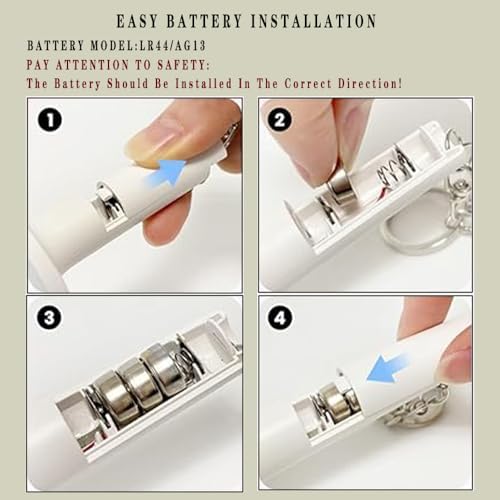 EASY BATTERY INSTALLATION

BATTERY MODEL:LR44/AG13

PAY ATTENTION TO SAFETY:

The Battery Should Be Installed In The Correct Direction!

1

2

3

4