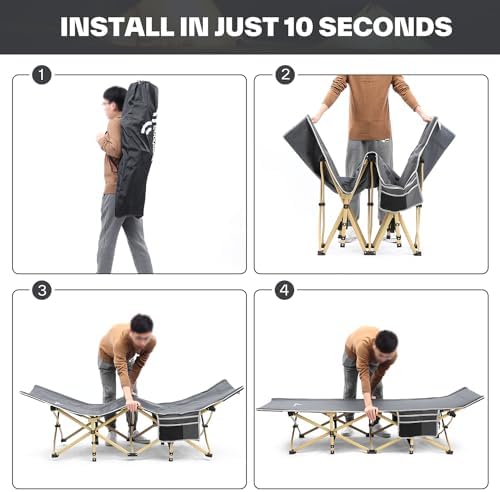 INSTALL IN JUST 10 SECONDS

1

2

3

4