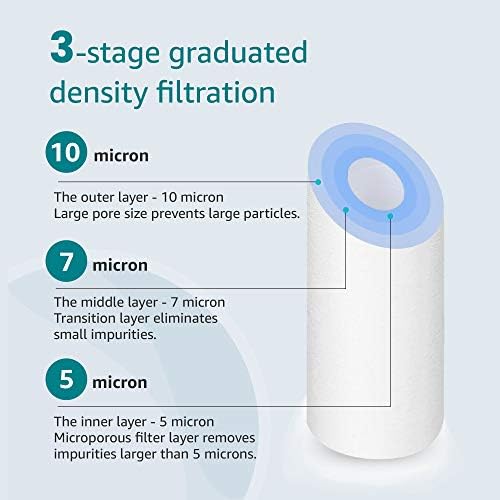 3-stage graduated density filtration

10 micron

The outer layer - 10 micron
Large pore size prevents large particles.

7 micron

The middle layer - 7 micron
Transition layer eliminates small impurities.

5 micron

The inner layer - 5 micron
Microporous filter layer removes impurities larger than 5 microns.