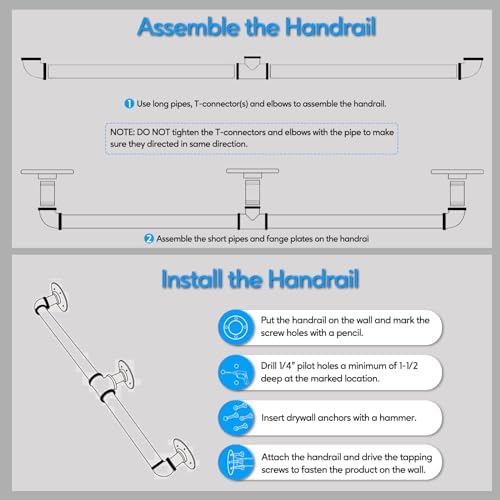 Assemble the Handrail

1 Use long pipes, T-connector(s) and elbows to assemble the handrail.

NOTE: DO NOT tighten the T-connectors and elbows with the pipe to make sure they directed in same direction.

2 Assemble the short pipes and fange plates on the handrai

Install the Handrail

Put the handrail on the wall and mark the screw holes with a pencil.

Drill 1/4" pilot holes a minimum of 1-1/2 deep at the marked location.

Insert drywall anchors with a hammer.

Attach the handrail and drive the tapping screws to fasten the product on the wall.