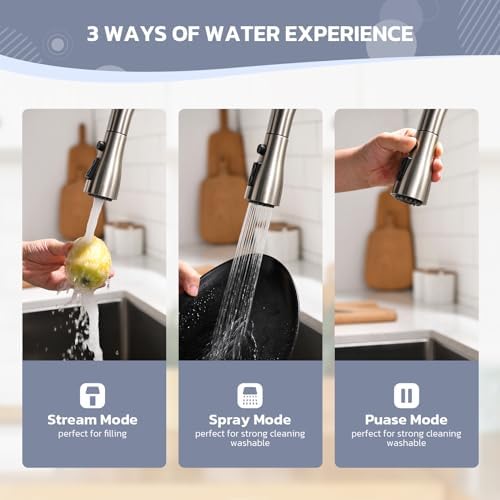 3 WAYS OF WATER EXPERIENCE

Stream Mode
perfect for filling

Spray Mode
perfect for strong cleaning washable

Puase Mode
perfect for strong cleaning washable