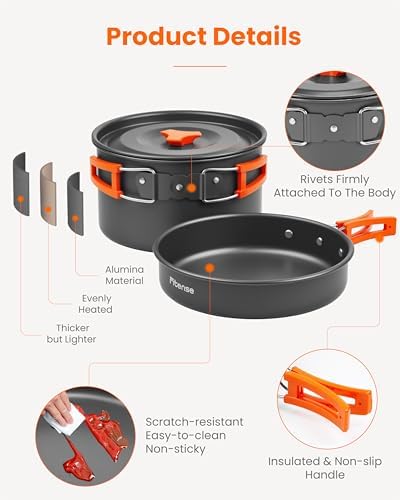 Product Details

Rivets Firmly Attached To The Body

Alumina Material

Evenly Heated

Thicker but Lighter

Fitense

Scratch-resistant
Easy-to-clean
Non-sticky

Insulated & Non-slip Handle