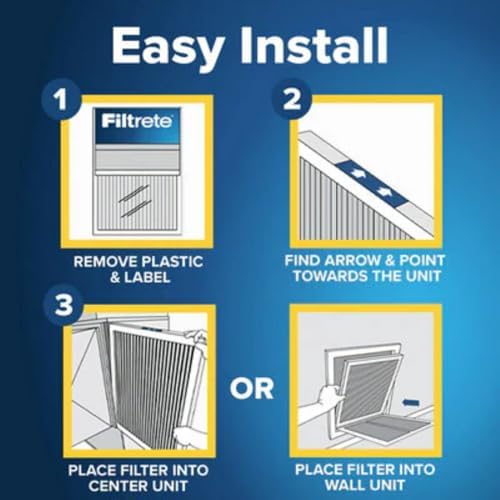 Easy Install

1

Filtrete

REMOVE PLASTIC & LABEL

2

FIND ARROW & POINT TOWARDS THE UNIT

3

PLACE FILTER INTO CENTER UNIT

OR

PLACE FILTER INTO WALL UNIT