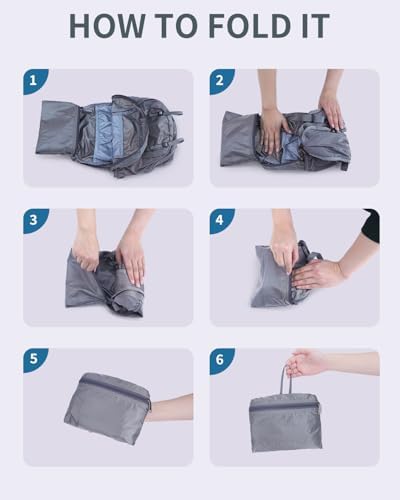 HOW TO FOLD IT

1

2

3

4

5

6