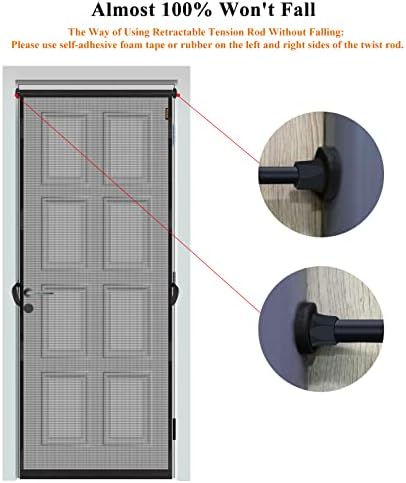 Almost 100% Won't Fall

The Way of Using Retractable Tension Rod Without Falling:
Please use self-adhesive foam tape or rubber on the left and right sides of the twist rod.