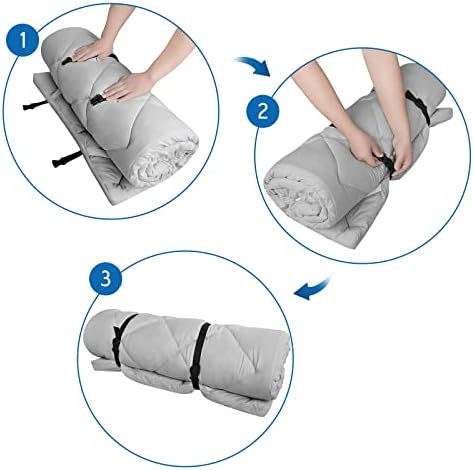 1

2

3