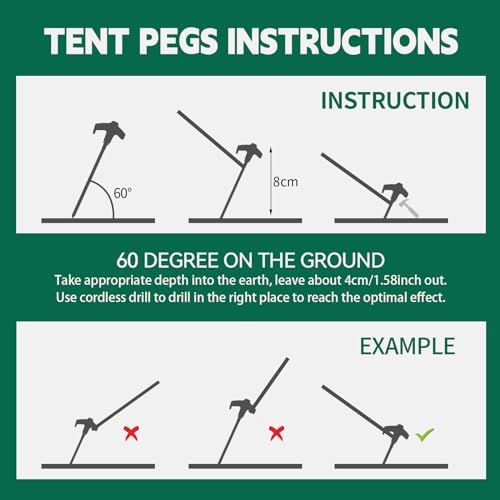 TENT PEGS INSTRUCTIONS

INSTRUCTION

60°

8cm

60 DEGREE ON THE GROUND

Take appropriate depth into the earth, leave about 4cm/1.58inch out.
Use cordless drill to drill in the right place to reach the optimal effect.

EXAMPLE