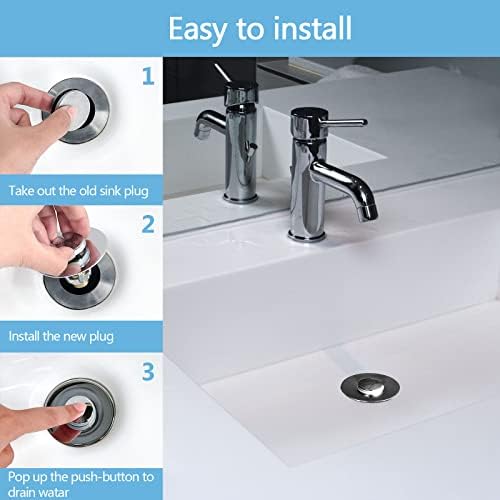 Easy to install

1

Take out the old sink plug

2

Install the new plug

3

Pop up the push-button to drain watar