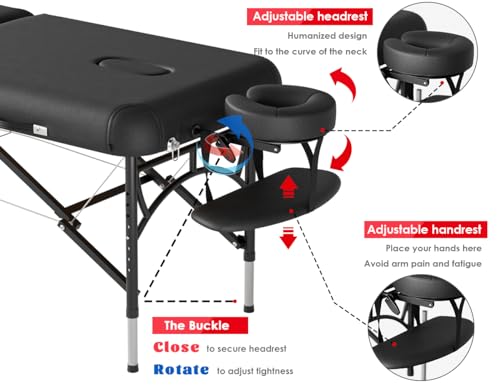 Adjustable headrest
Humanized design
Fit to the curve of the neck

Adjustable handrest
Place your hands here
Avoid arm pain and fatigue

The Buckle
Close to secure headrest
Rotate to adjust tightness