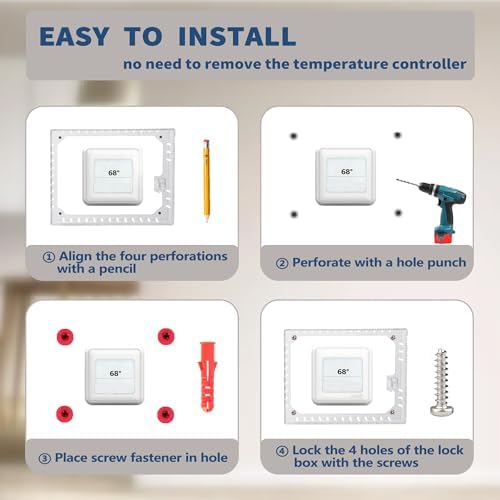 EASY TO INSTALL

no need to remove the temperature controller

68°

① Align the four perforations with a pencil

68°

② Perforate with a hole punch

68°

③ Place screw fastener in hole

68°

④ Lock the 4 holes of the lock box with the screws