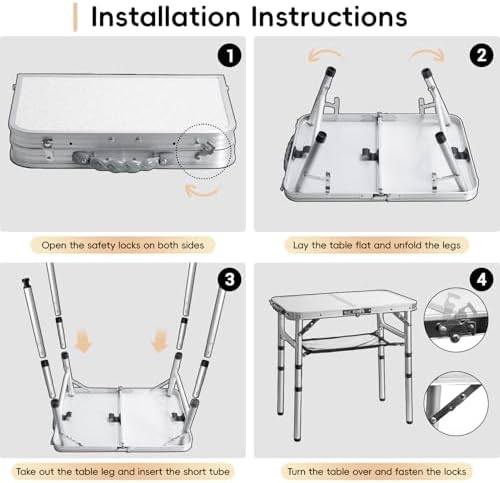 Installation Instructions

1

Open the safety locks on both sides

2

Lay the table flat and unfold the legs

3

Take out the table leg and insert the short tube

4

Turn the table over and fasten the locks