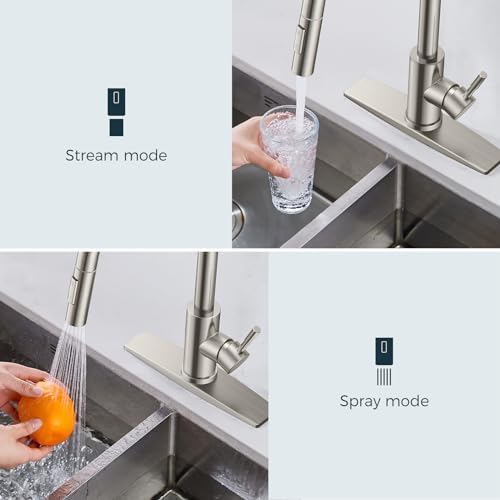 Stream mode

Spray mode