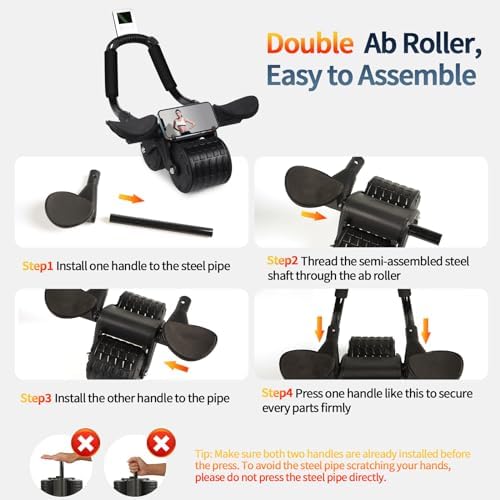 Double Ab Roller, Easy to Assemble

Step1 Install one handle to the steel pipe

Step2 Thread the semi-assembled steel shaft through the ab roller

Step3 Install the other handle to the pipe

Step4 Press one handle like this to secure every parts firmly

Tip: Make sure both two handles are already installed before the press. To avoid the steel pipe scratching your hands, please do not press the steel pipe directly.