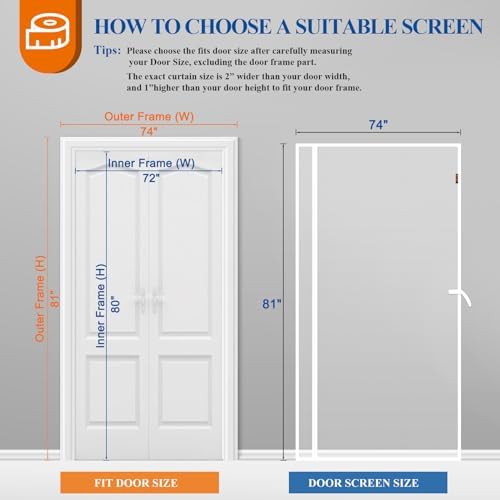 HOW TO CHOOSE A SUITABLE SCREEN

Tips: Please choose the fits door size after carefully measuring your Door Size, excluding the door frame part.

The exact curtain size is 2" wider than your door width, and 1"higher than your door height to fit your door frame.

Outer Frame (W)
74"

Inner Frame (W)
72"

Outer Frame (H)
81"

Inner Frame (H)
80"

74"

81"

FIT DOOR SIZE

DOOR SCREEN SIZE