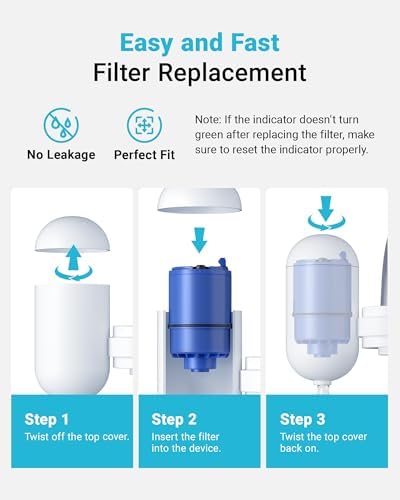 Easy and Fast
Filter Replacement

No Leakage

Perfect Fit

Note: If the indicator doesn't turn green after replacing the filter, make sure to reset the indicator properly.

Step 1
Twist off the top cover.

Step 2
Insert the filter into the device.

Step 3
Twist the top cover back on.