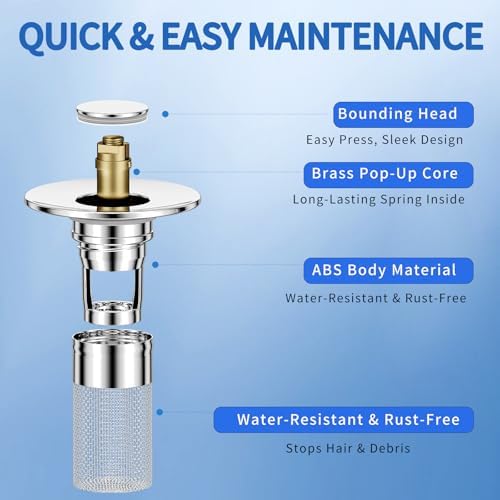 QUICK & EASY MAINTENANCE

Bounding Head

Easy Press, Sleek Design

Brass Pop-Up Core

Long-Lasting Spring Inside

ABS Body Material

Water-Resistant & Rust-Free

Water-Resistant & Rust-Free

Stops Hair & Debris