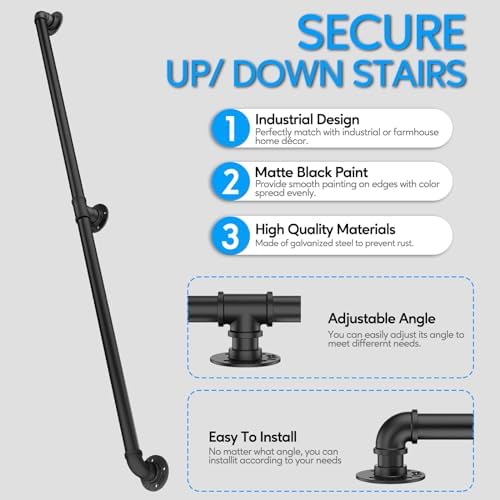 SECURE
UP/ DOWN STAIRS

1 Industrial Design
Perfectly match with industrial or farmhouse home décor.

2 Matte Black Paint
Provide smooth painting on edges with color spread evenly.

3 High Quality Materials
Made of galvanized steel to prevent rust.

Adjustable Angle
You can easily adjust its angle to meet differernt needs.

Easy To Install
No matter what angle, you can installit according to your needs