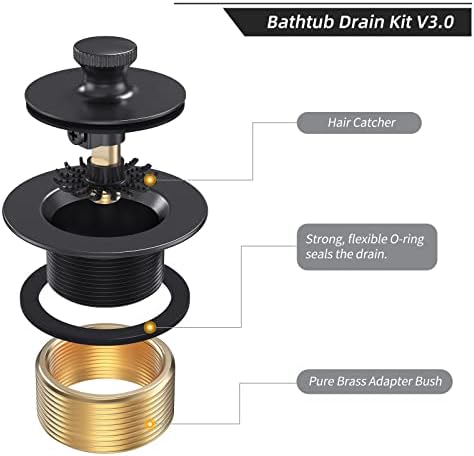 Bathtub Drain Kit V3.0

Hair Catcher

Strong, flexible O-ring seals the drain.

Pure Brass Adapter Bush