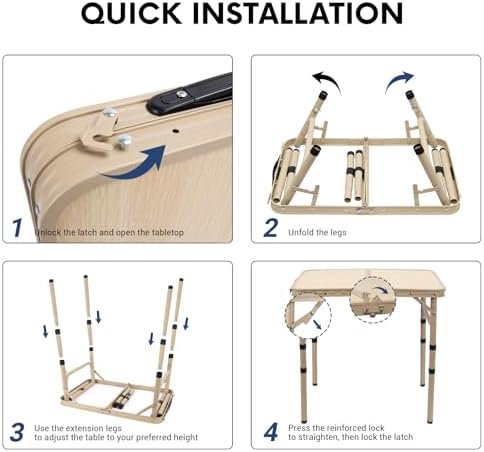 QUICK INSTALLATION

1 Unlock the latch and open the tabletop

2 Unfold the legs

3 Use the extension legs to adjust the table to your preferred height

4 Press the reinforced lock to straighten, then lock the latch