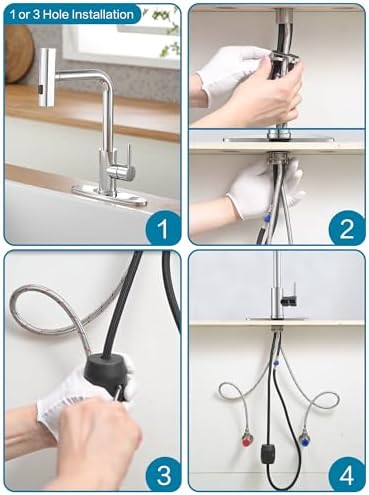 1 or 3 Hole Installation

1

2

3

4