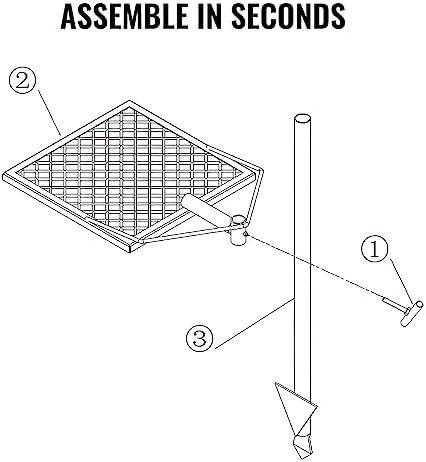 ASSEMBLE IN SECONDS

②

①

③