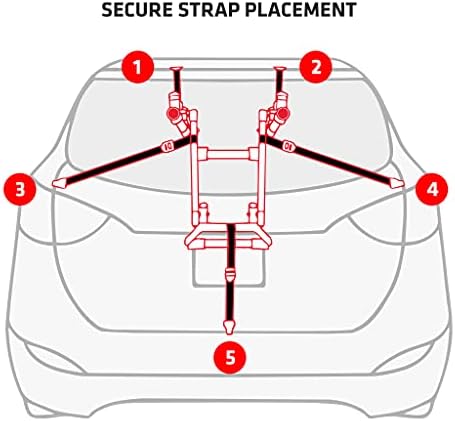 SECURE STRAP PLACEMENT

1

2

3

4

5