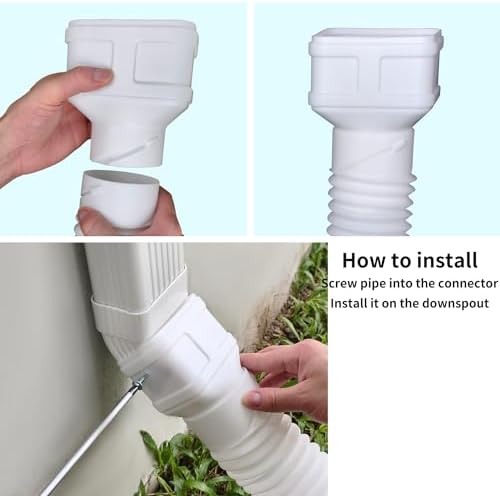 How to install
Screw pipe into the connector
Install it on the downspout