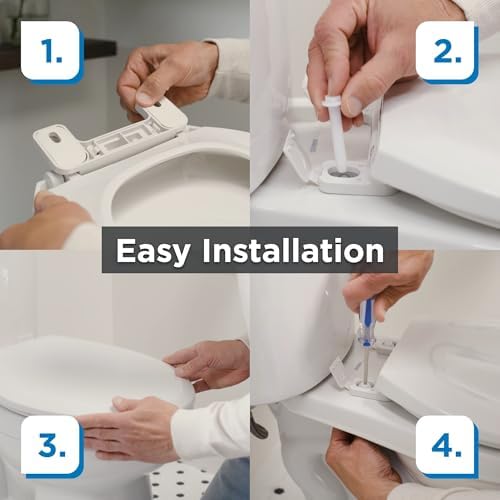 1.

2.

Easy Installation

3.

4.