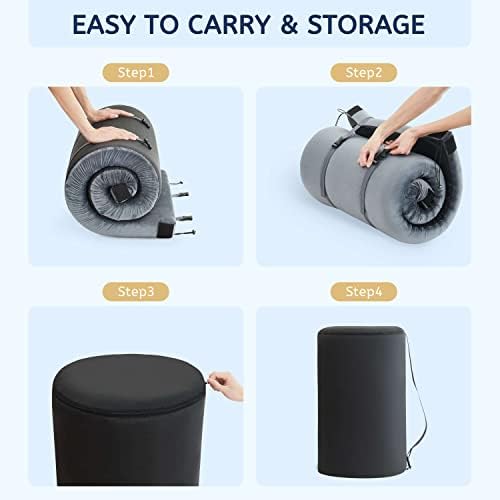 EASY TO CARRY & STORAGE

Step1

Step2

Step3

Step4