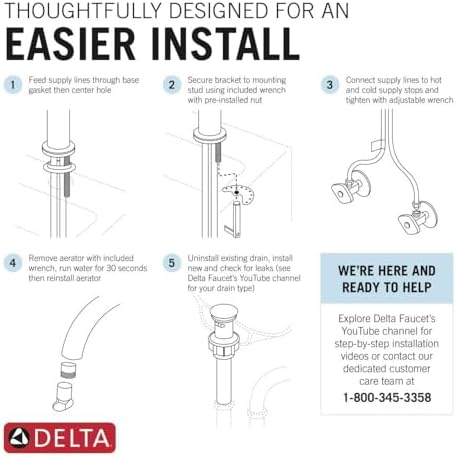 THOUGHTFULLY DESIGNED FOR AN
EASIER INSTALL

1 Feed supply lines through base gasket then center hole

2 Secure bracket to mounting stud using included wrench with pre-installed nut

3 Connect supply lines to hot and cold supply stops and tighten with adjustable wrench

4 Remove aerator with included wrench, run water for 30 seconds then reinstall aerator

5 Uninstall existing drain, install new and check for leaks (see Delta Faucet's YouTube channel for your drain type)

WE'RE HERE AND READY TO HELP

Explore Delta Faucet's YouTube channel for step-by-step installation videos or contact our dedicated customer care team at

1-800-345-3358

DELTA