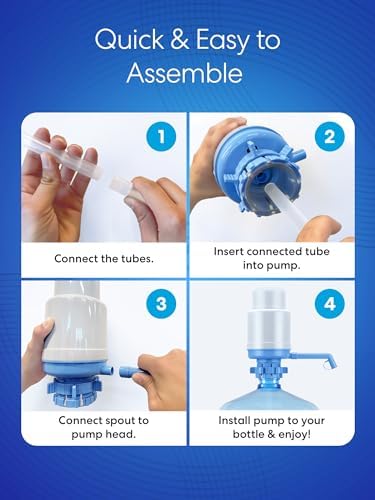 Quick & Easy to Assemble

1

Connect the tubes.

2

Insert connected tube into pump.

3

Connect spout to pump head.

4

Install pump to your bottle & enjoy!